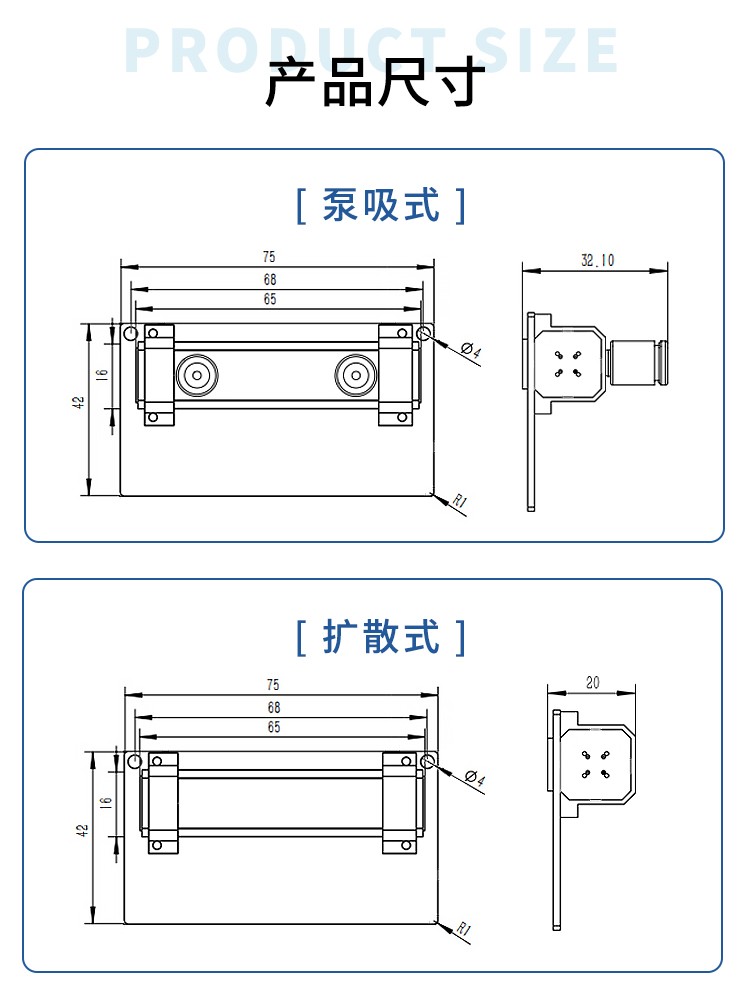 PRODUCT SIZE
产品尺寸

[ 泵吸式 ]

75
68
65
42
16
Ø4
R1
32.10

[ 扩散式 ]

75
68
65
42
16
Ø4
R1
20