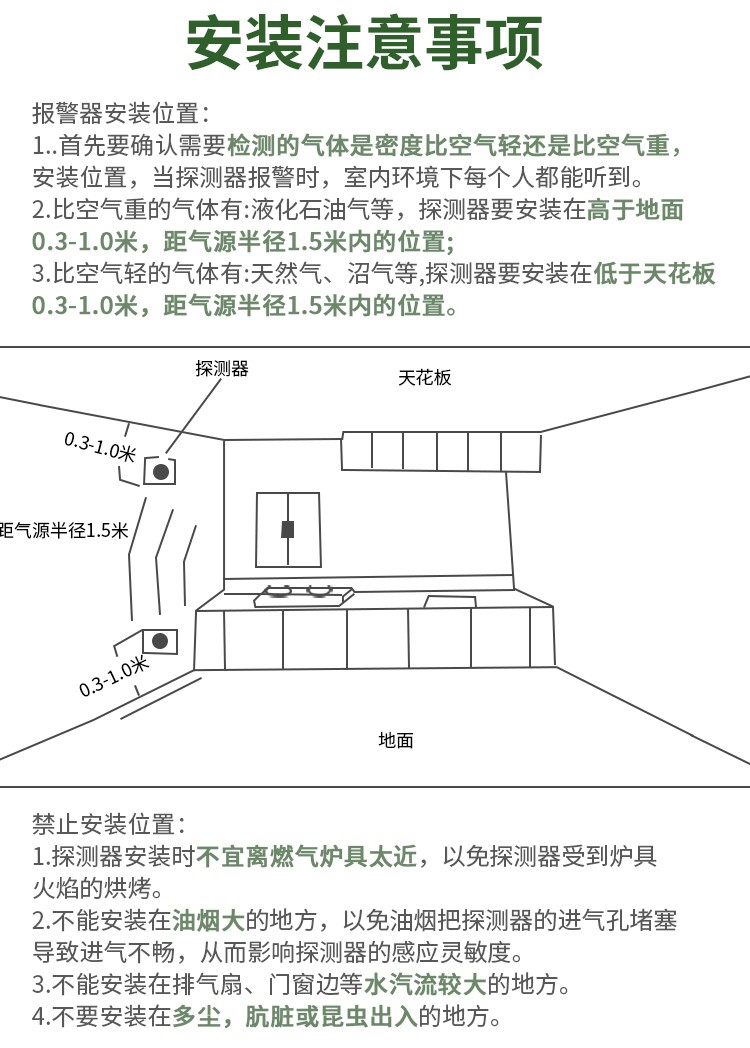 安装注意事项

报警器安装位置：
1..首先要确认需要检测的气体是密度比空气轻还是比空气重，安装位置，当探测器报警时，室内环境下每个人都能听到。
2.比空气重的气体有:液化石油气等，探测器要安装在高于地面0.3-1.0米，距气源半径1.5米内的位置;
3.比空气轻的气体有:天然气、沼气等,探测器要安装在低于天花板0.3-1.0米，距气源半径1.5米内的位置。

探测器
天花板
0.3-1.0米
距气源半径1.5米
0.3-1.0米
地面

禁止安装位置：
1.探测器安装时不宜离燃气炉具太近，以免探测器受到炉具火焰的烘烤。
2.不能安装在油烟大的地方，以免油烟把探测器的进气孔堵塞导致进气不畅，从而影响探测器的感应灵敏度。
3.不能安装在排气扇、门窗边等水汽流较大的地方。
4.不要安装在多尘，肮脏或昆虫出入的地方。